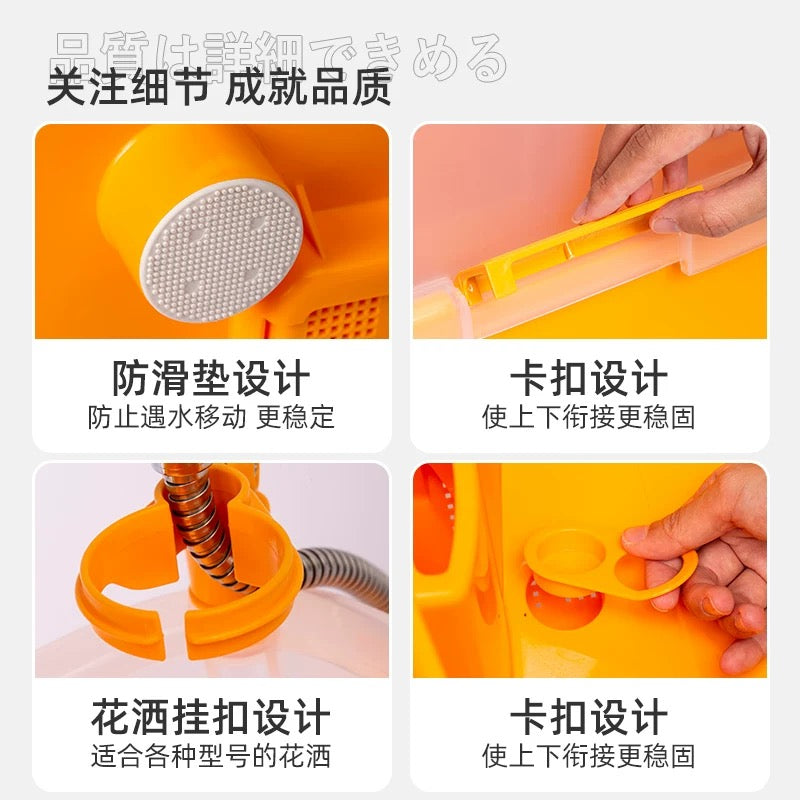 品質は詳細できめる
关注细节 成就品质

防滑垫设计
防止遇水移动 更稳定

卡扣设计
使上下衔接更稳固

花洒挂扣设计
适合各种型号的花洒

卡扣设计
使上下衔接更稳固